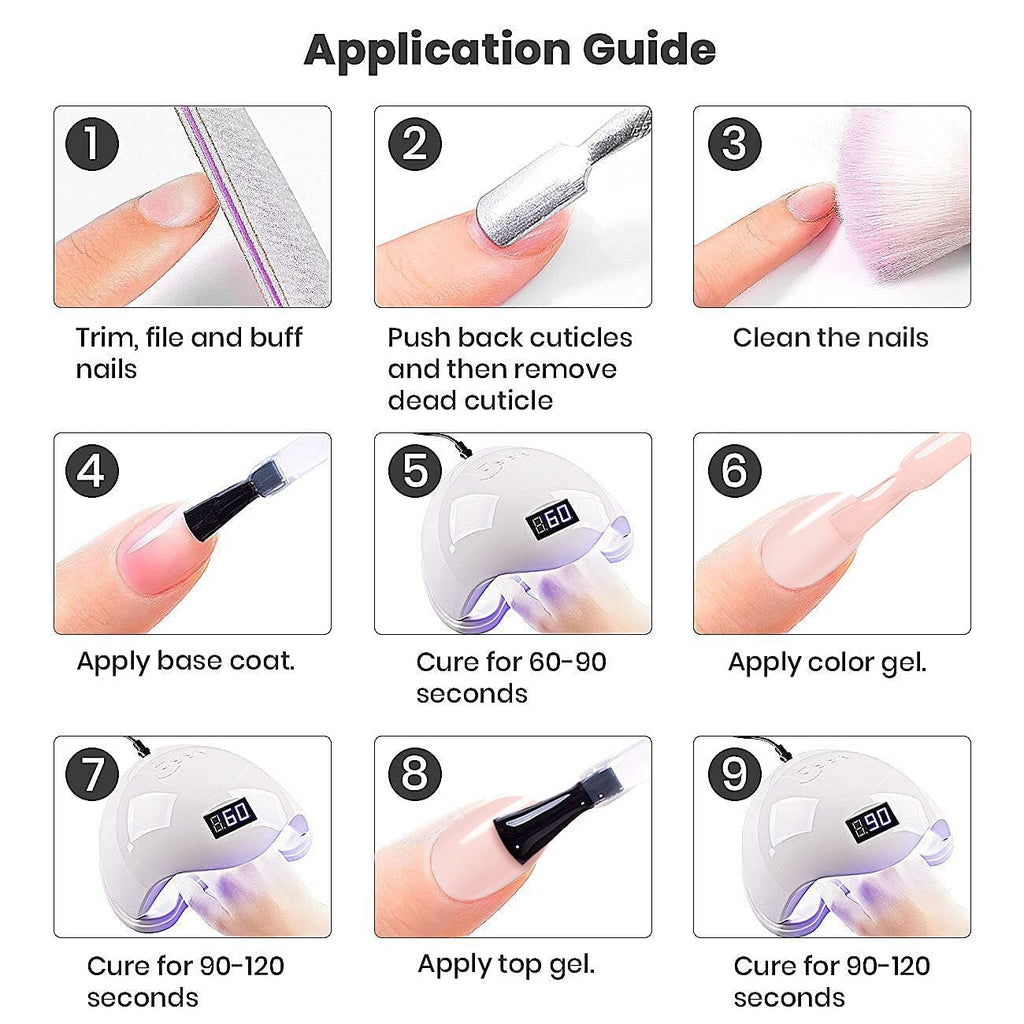 Application Guide

1

Trim, file and buff nails

2

Push back cuticles and then remove dead cuticle

3

Clean the nails

4

Apply base coat.

5

60

Cure for 60-90 seconds

6

Apply color gel.

7

60

Cure for 90-120 seconds

8

Apply top gel.

9

90

Cure for 90-120 seconds