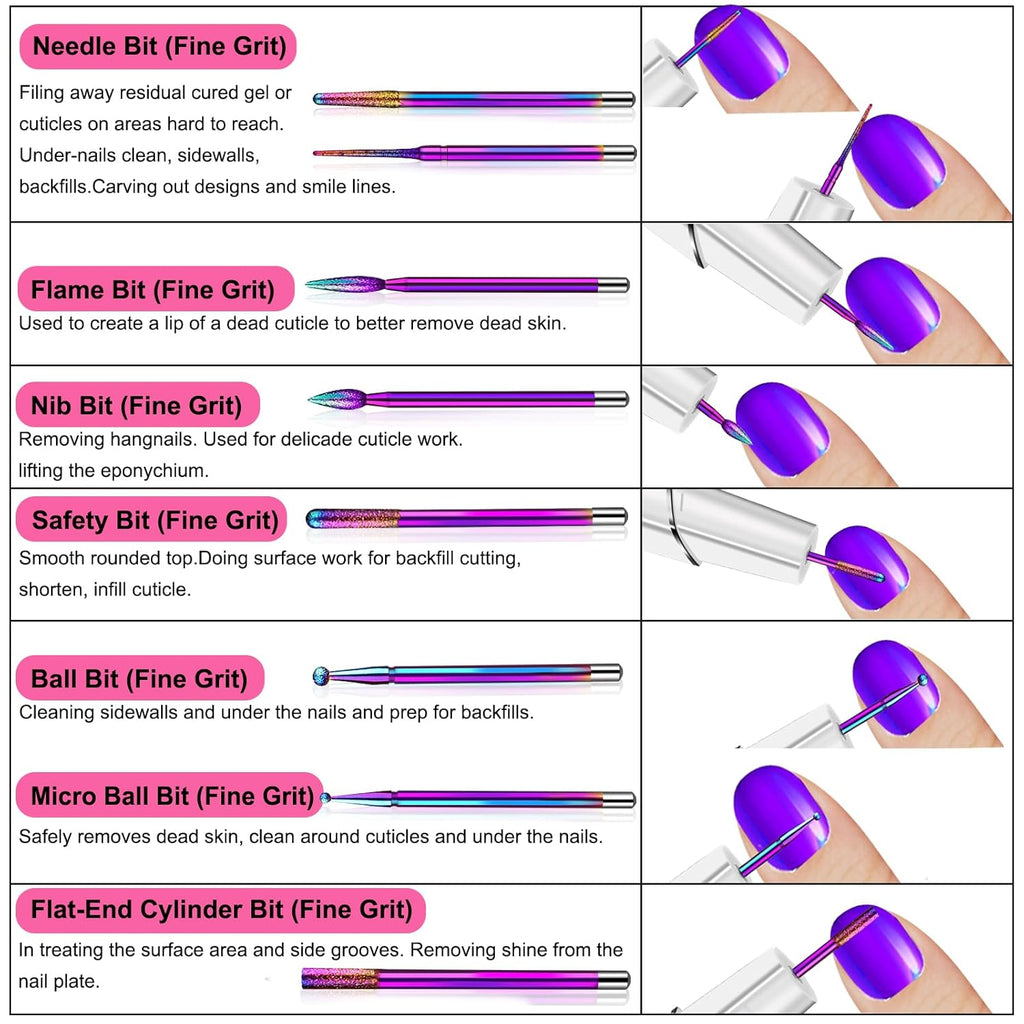 Needle Bit (Fine Grit)

Filing away residual cured gel or cuticles on areas hard to reach. Under-nails clean, sidewalls, backfills.Carving out designs and smile lines.

Flame Bit (Fine Grit)

Used to create a lip of a dead cuticle to better remove dead skin.

Nib Bit (Fine Grit)

Removing hangnails. Used for delicade cuticle work. lifting the eponychium.

Safety Bit (Fine Grit)

Smooth rounded top.Doing surface work for backfill cutting, shorten, infill cuticle.

Ball Bit (Fine Grit)

Cleaning sidewalls and under the nails and prep for backfills.

Micro Ball Bit (Fine Grit)

Safely removes dead skin, clean around cuticles and under the nails.

Flat-End Cylinder Bit (Fine Grit)

In treating the surface area and side grooves. Removing shine from the nail plate.