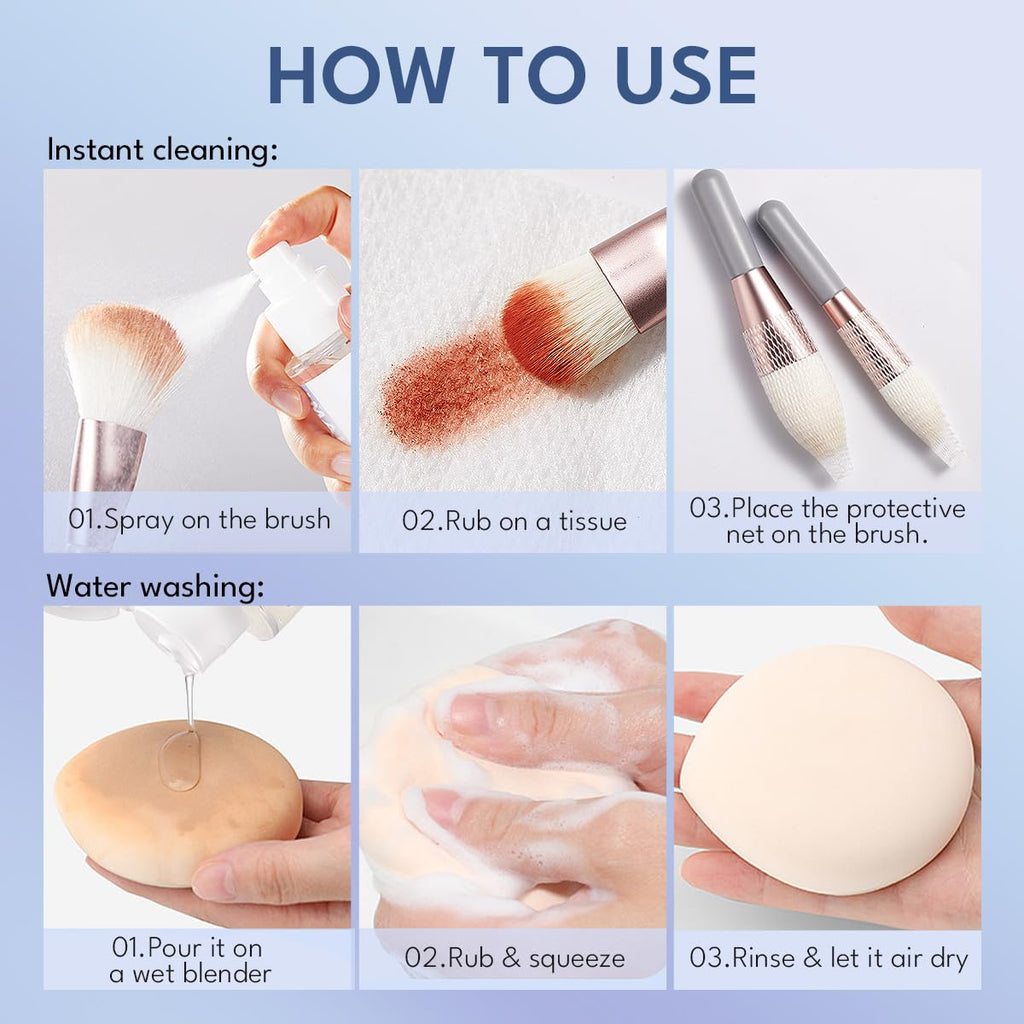 HOW TO USE

Instant cleaning:

01.Spray on the brush

02.Rub on a tissue

03.Place the protective net on the brush.

Water washing:

01.Pour it on a wet blender

02.Rub & squeeze

03.Rinse & let it air dry