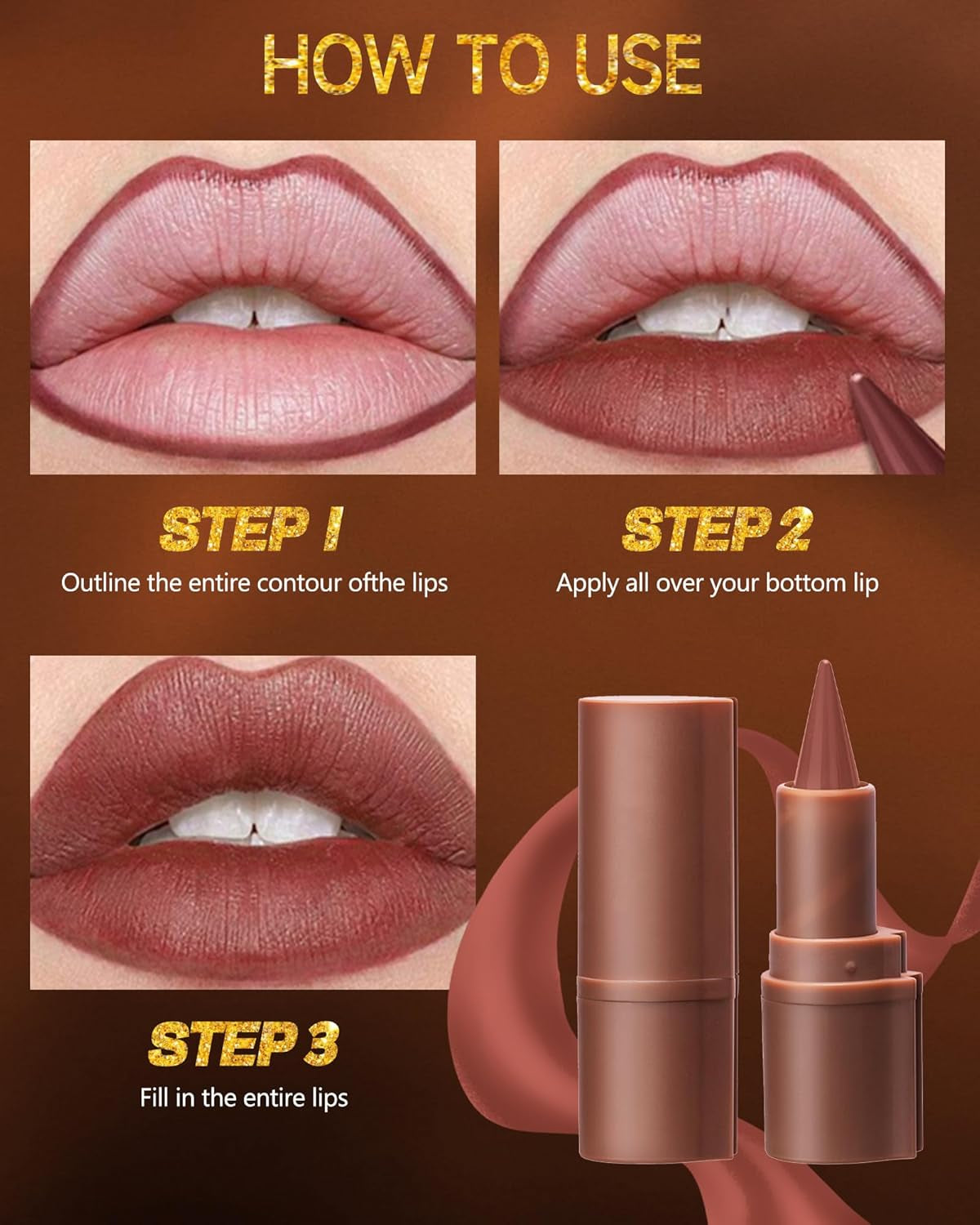 HOW TO USE

STEP 1
Outline the entire contour ofthe lips

STEP 2
Apply all over your bottom lip

STEP 3
Fill in the entire lips