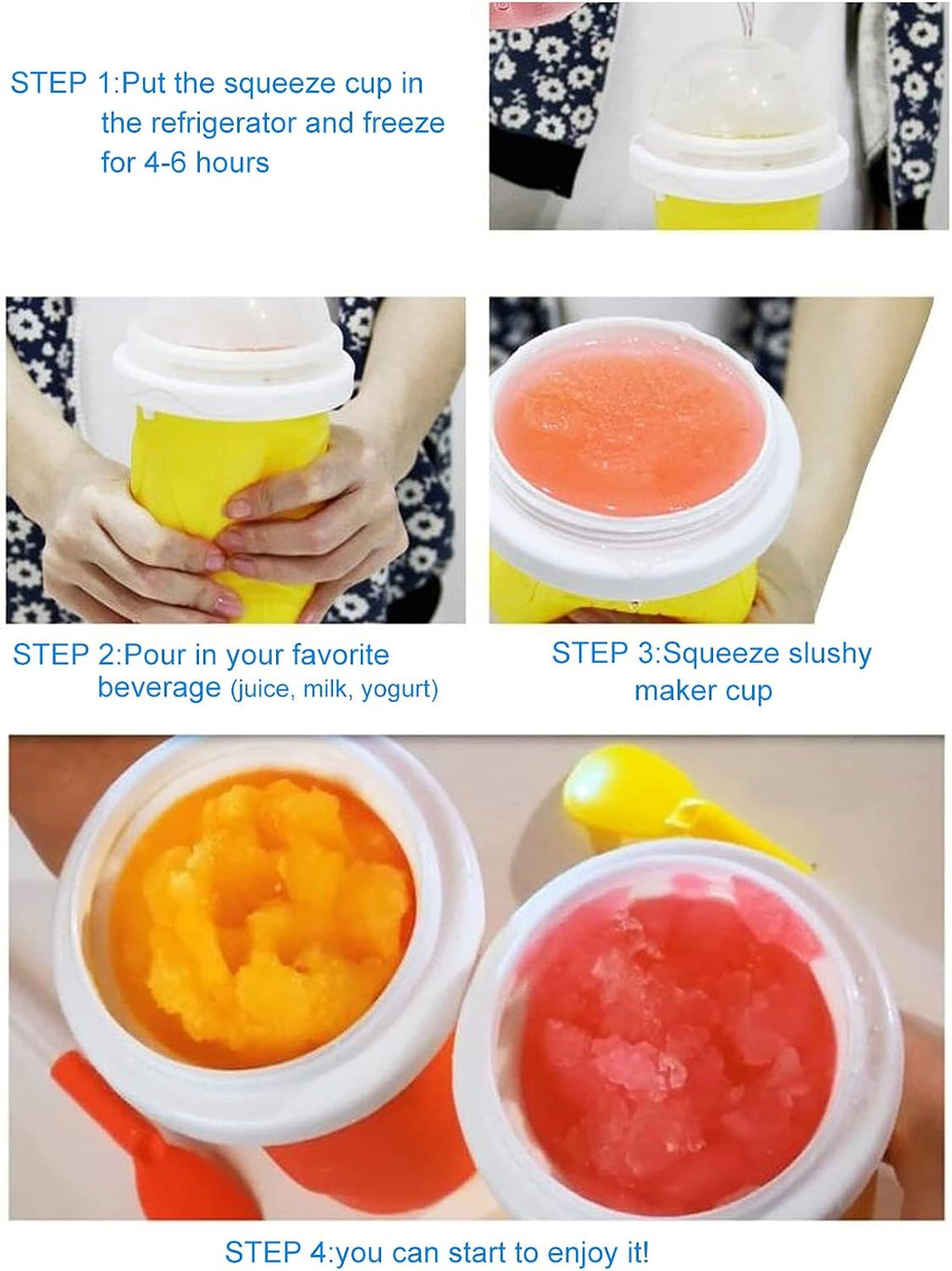 STEP 1:Put the squeeze cup in the refrigerator and freeze for 4-6 hours

STEP 2:Pour in your favorite beverage (juice, milk, yogurt)

STEP 3:Squeeze slushy maker cup

STEP 4:you can start to enjoy it!