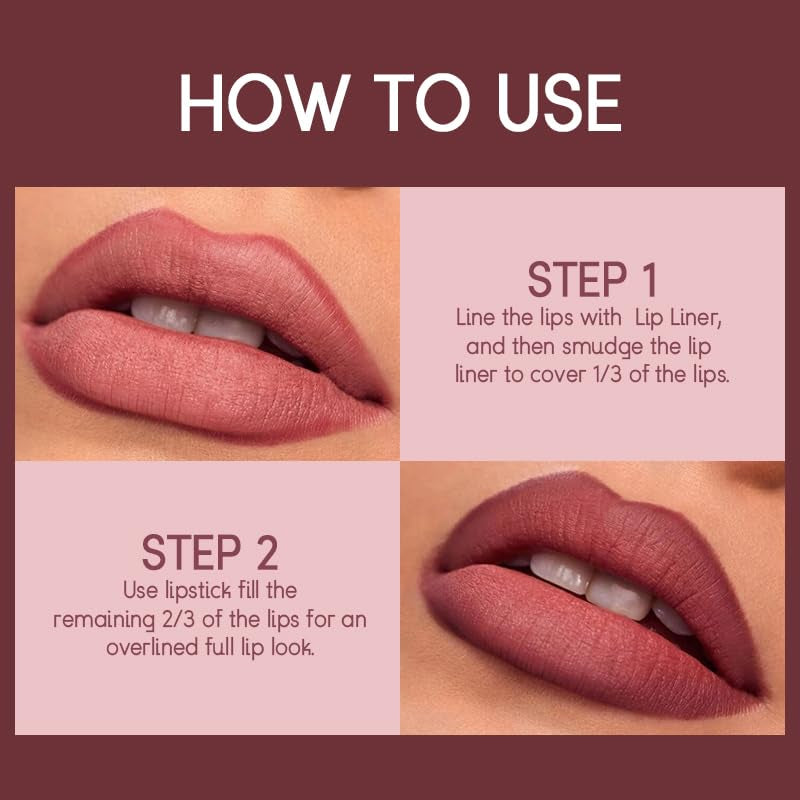 HOW TO USE

STEP 1
Line the lips with Lip Liner, and then smudge the lip liner to cover 1/3 of the lips.

STEP 2
Use lipstick fill the remaining 2/3 of the lips for an overlined full lip look.